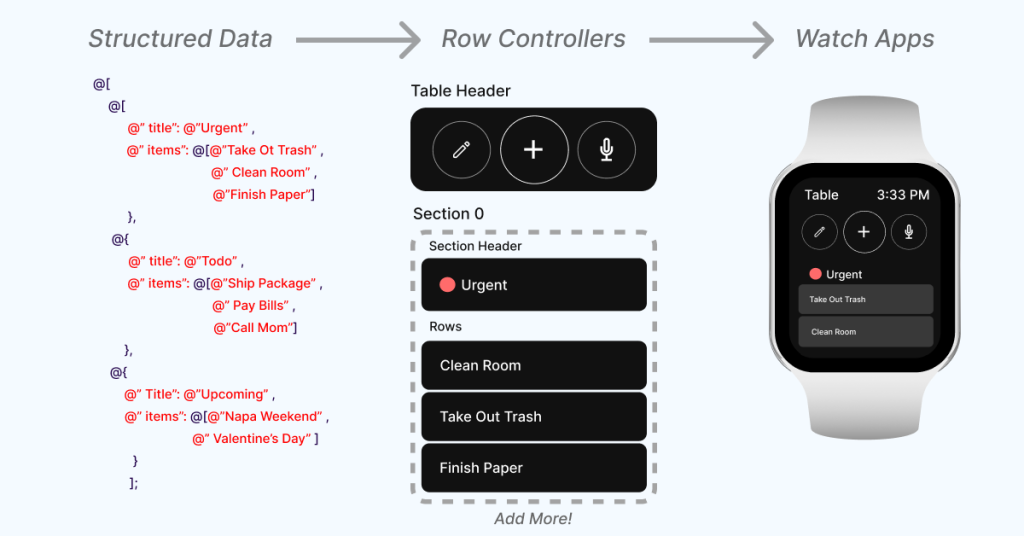 Structured Data

Row Controllers

Watch Apps

@[
@[
@" title": @"Urgent" ,
@" items": @[@"Take Ot Trash" ,
@" Clean Room" ,
@"Finish Paper"]
},
@{
@" title": @"Todo" ,
@" items": @[@"Ship Package" ,
@" Pay Bills" ,
@"Call Mom"]
},
@{
@" Title": @"Upcoming" ,
@" items": @[@"Napa Weekend" ,
@" Valentine's Day" ]
}
];

Table Header

Section 0

Section Header

Urgent

Rows

Clean Room

Take Out Trash

Finish Paper

Add More!

Table

3:33 PM

Urgent

Take Out Trash

Clean Room